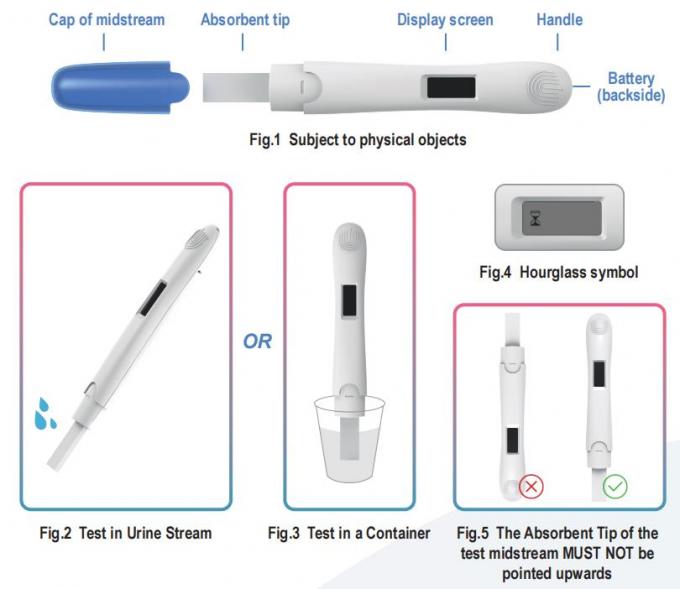 Cap of midstream

Absorbent tip

Display screen

Handle

Battery (backside)

Fig.1 Subject to physical objects

OR

Fig.4 Hourglass symbol

Fig.2 Test in Urine Stream

Fig.3 Test in a Container

Fig.5 The Absorbent Tip of the test midstream MUST NOT be pointed upwards